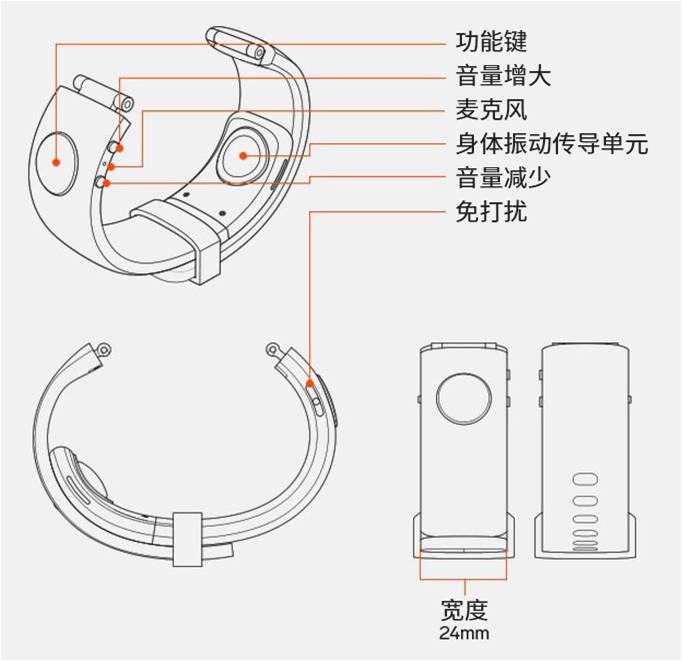 功能键
音量增大
麦克风
身体振动传导单元
音量减少
免打扰

宽度
24mm